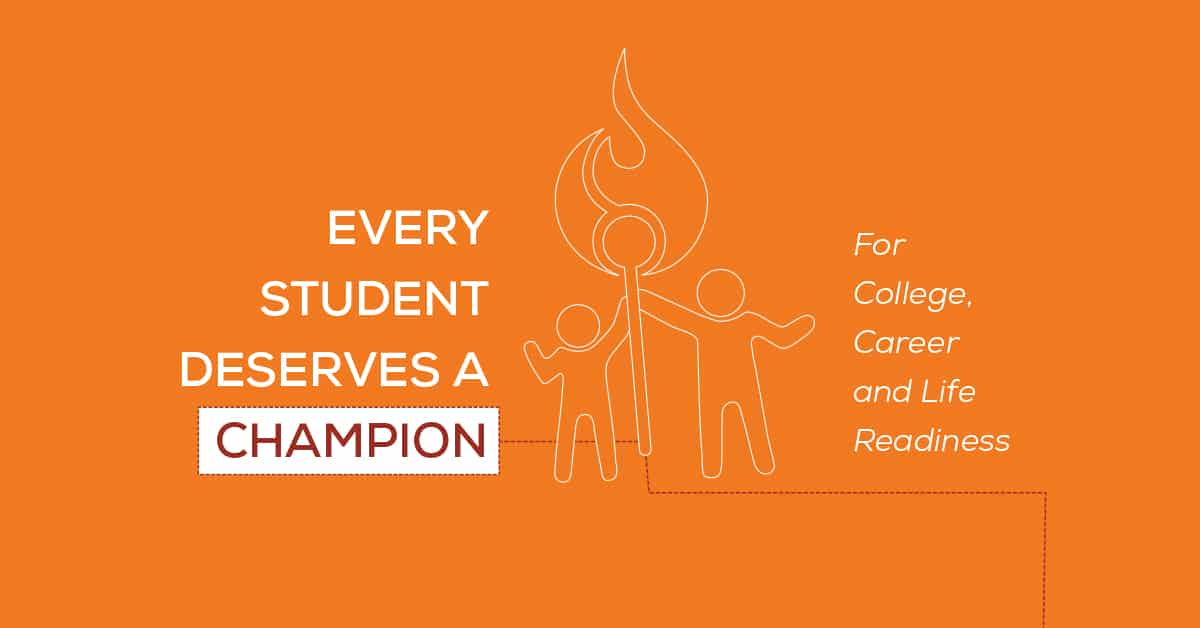 EVERY STUDENT DESERVES A CHAMPION

For College, Career and Life Readiness